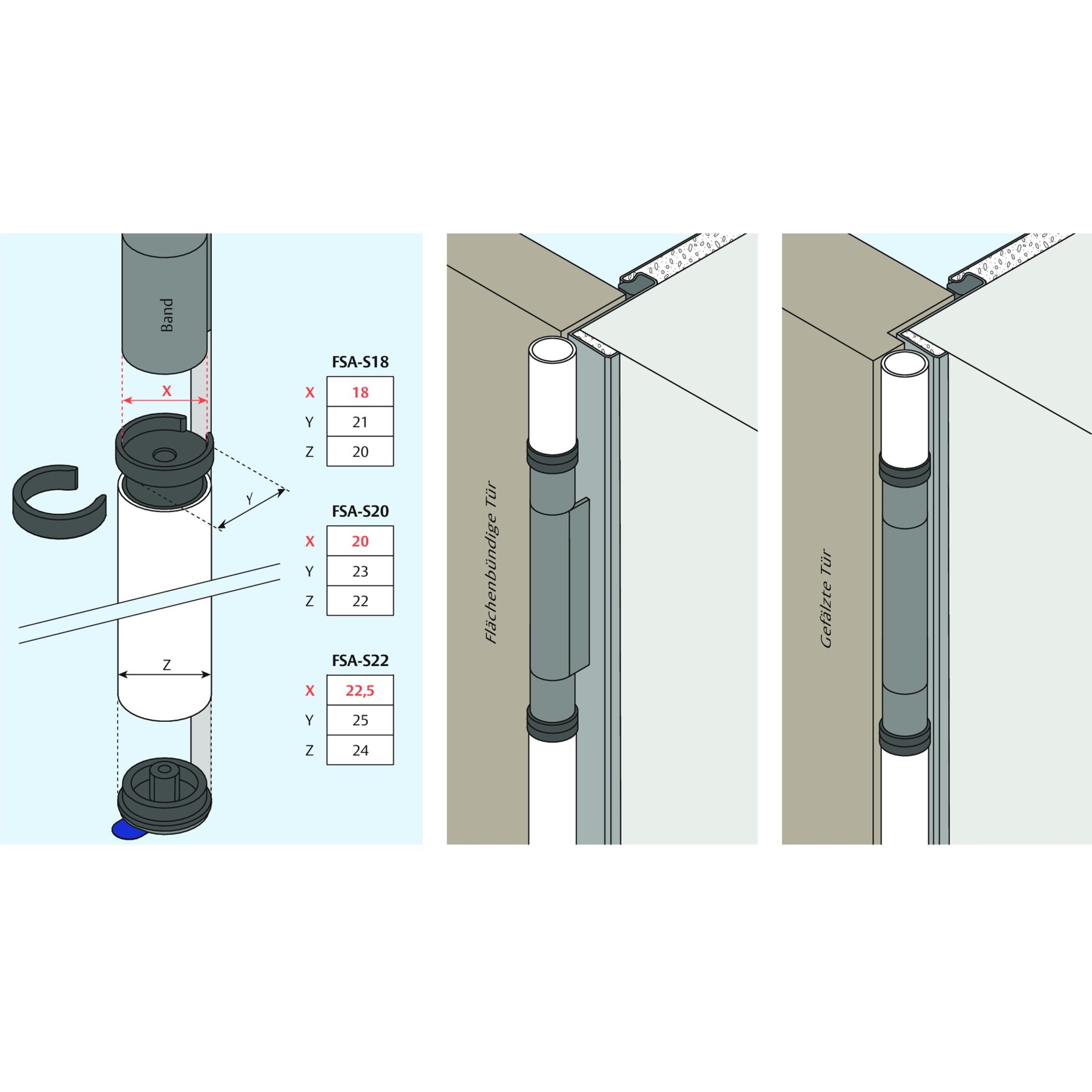 Band

X

Y

Z

FSA-S18

| X | 18 |
|---|---|
| Y | 21 |
| Z | 20 |

FSA-S20

| X | 20 |
|---|---|
| Y | 23 |
| Z | 22 |

FSA-S22

| X | 22,5 |
|---|---|
| Y | 25 |
| Z | 24 |

Flächenbündige Tür

Gefälzte Tür