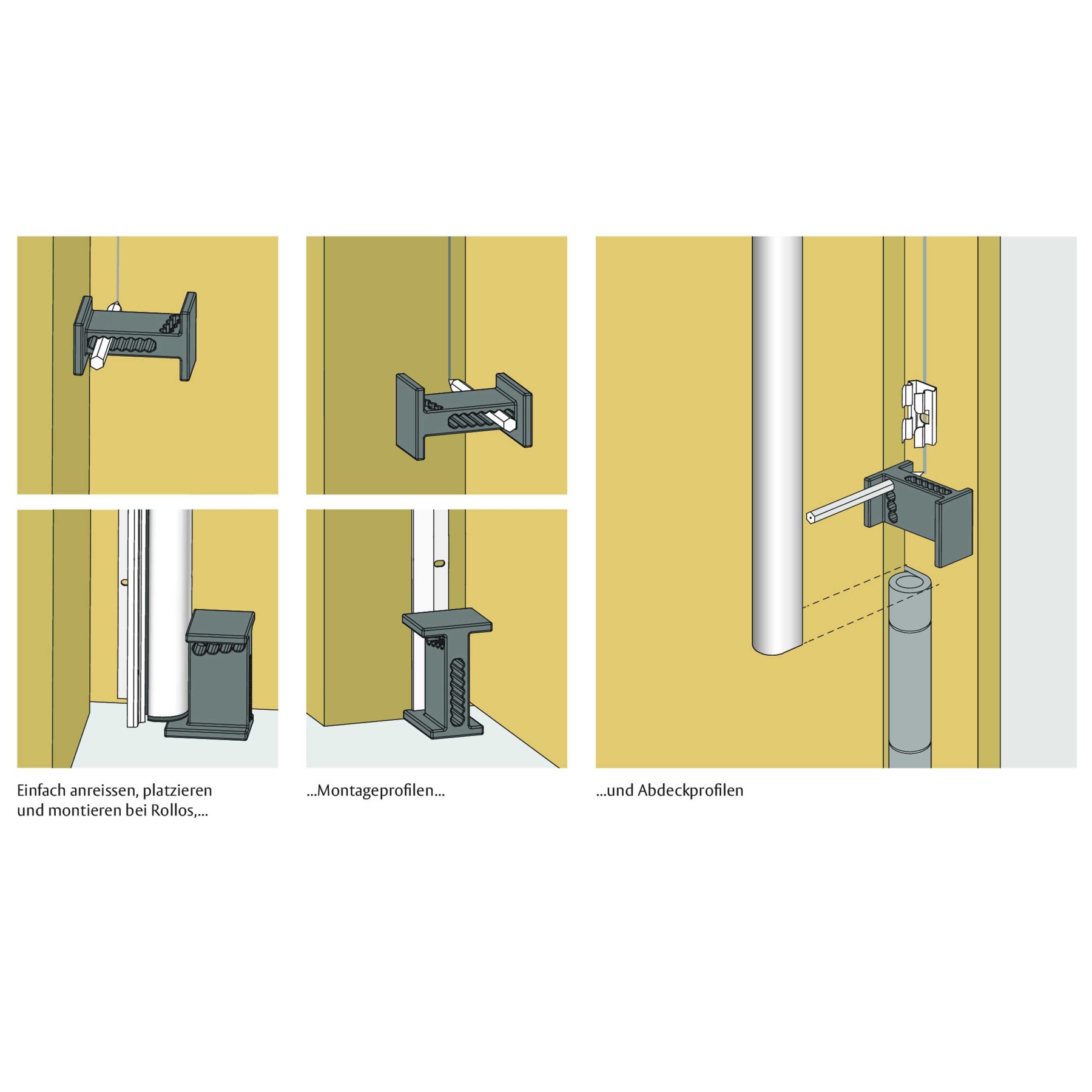 Einfach anreissen, platzieren und montieren bei Rollos,...

...Montageprofilen...

...und Abdeckprofilen